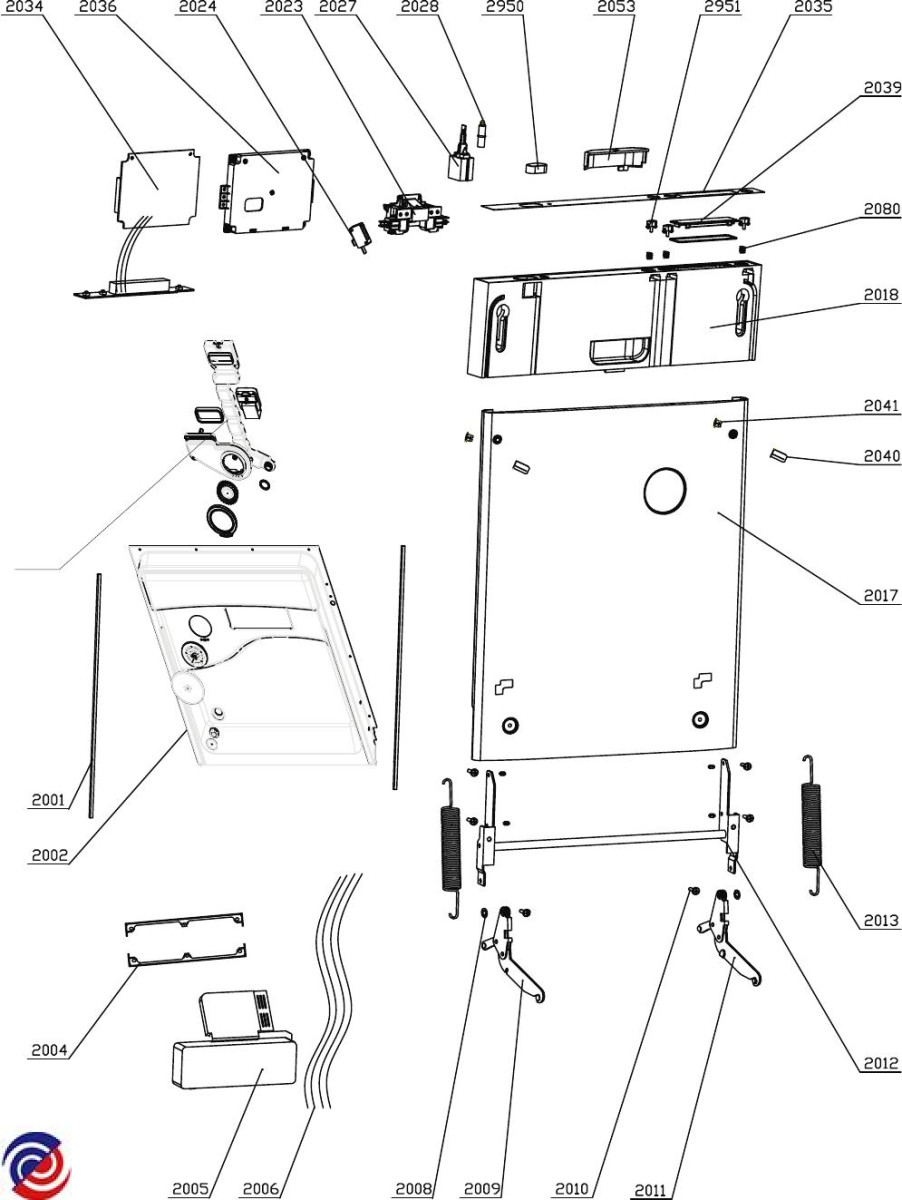 2034 2036 2024 2023 2027 2028 2950 2053 2951 2035

2039

2080

2018

2041

2040

2017

2001

2002

2013

2004

2012

2005 2006 2008 2009 2010 2011